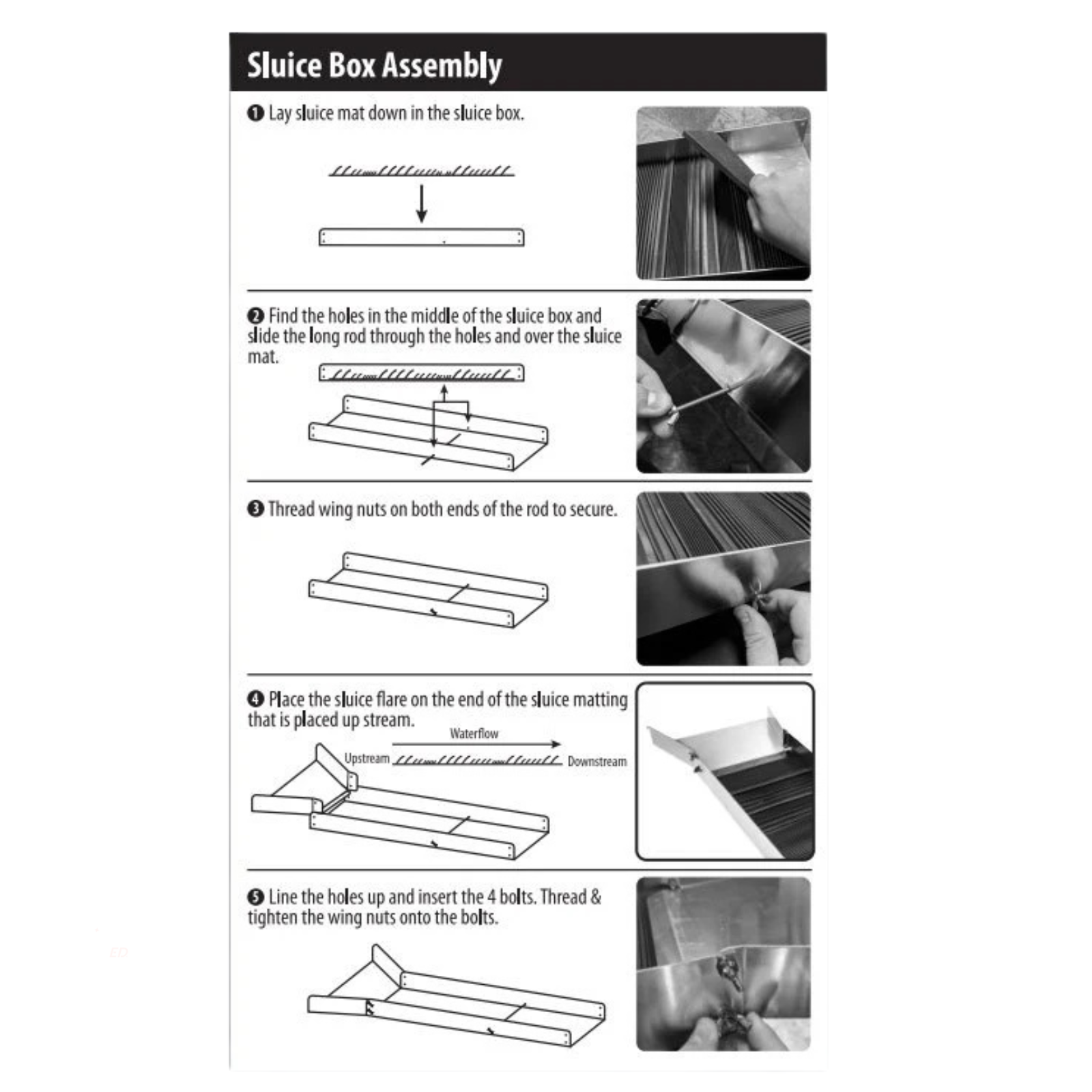 Sluice Box Assembly

❶ Lay sluice mat down in the sluice box.

❷ Find the holes in the middle of the sluice box and slide the long rod through the holes and over the sluice mat.

❸ Thread wing nuts on both ends of the rod to secure.

❹ Place the sluice flare on the end of the sluice matting that is placed up stream.

Waterflow

Upstream

Downstream

❺ Line the holes up and insert the 4 bolts. Thread & tighten the wing nuts onto the bolts.